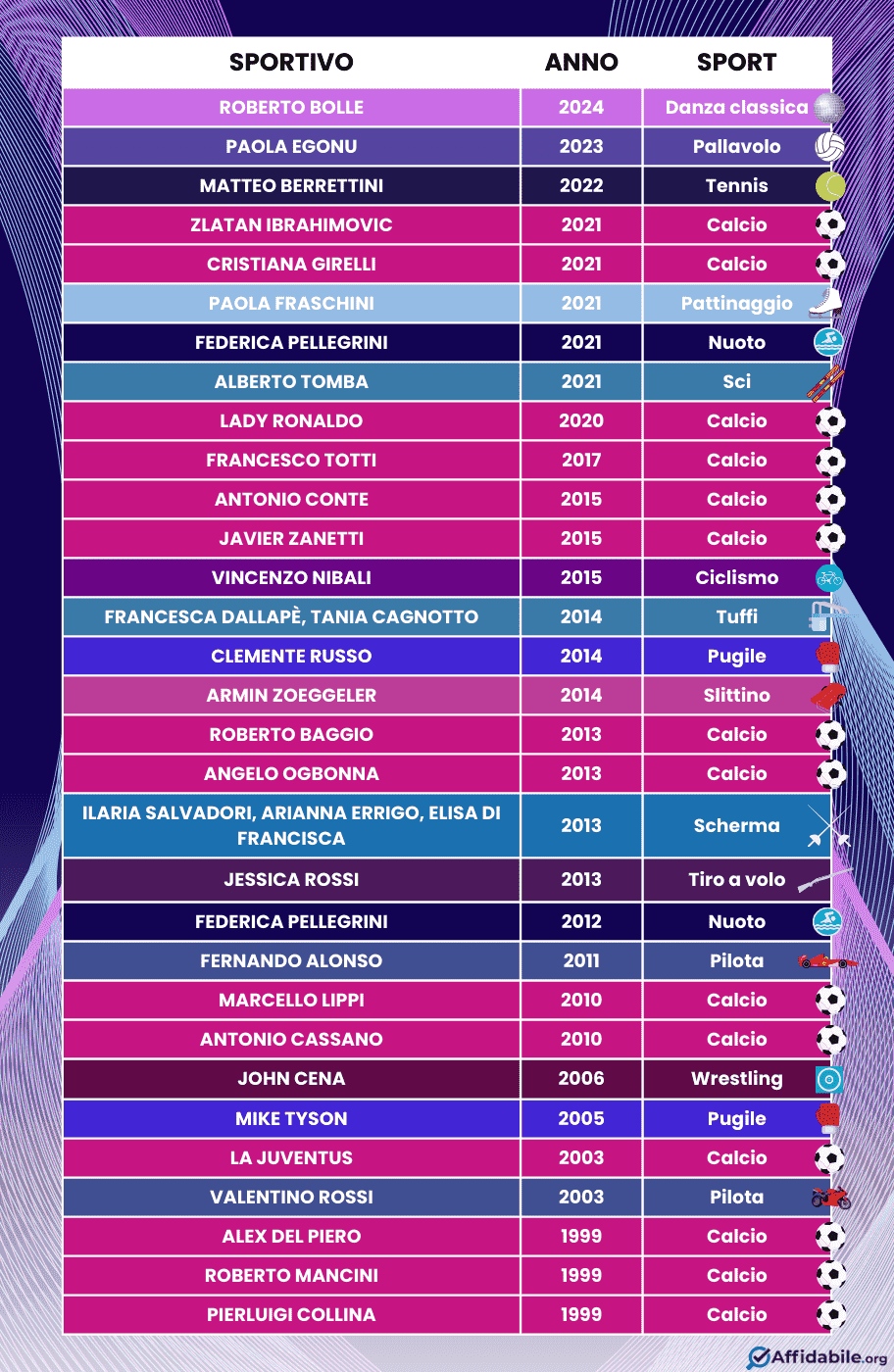 | SPORTIVO | ANNO | SPORT |
|---|---|---|
| ROBERTO BOLLE | 2024 | Danza classica |
| PAOLA EGONU | 2023 | Pallavolo |
| MATTEO BERRETTINI | 2022 | Tennis |
| ZLATAN IBRAHIMOVIC | 2021 | Calcio |
| CRISTIANA GIRELLI | 2021 | Calcio |
| PAOLA FRASCHINI | 2021 | Pattinaggio |
| FEDERICA PELLEGRINI | 2021 | Nuoto |
| ALBERTO TOMBA | 2021 | Sci |
| LADY RONALDO | 2020 | Calcio |
| FRANCESCO TOTTI | 2017 | Calcio |
| ANTONIO CONTE | 2015 | Calcio |
| JAVIER ZANETTI | 2015 | Calcio |
| VINCENZO NIBALI | 2015 | Ciclismo |
| FRANCESCA DALLAPÈ, TANIA CAGNOTTO | 2014 | Tuffi |
| CLEMENTE RUSSO | 2014 | Pugile |
| ARMIN ZOEGGELER | 2014 | Slittino |
| ROBERTO BAGGIO | 2013 | Calcio |
| ANGELO OGBONNA | 2013 | Calcio |
| ILARIA SALVADORI, ARIANNA ERRIGO, ELISA DI FRANCISCA | 2013 | Scherma |
| JESSICA ROSSI | 2013 | Tiro a volo |
| FEDERICA PELLEGRINI | 2012 | Nuoto |
| FERNANDO ALONSO | 2011 | Pilota |
| MARCELLO LIPPI | 2010 | Calcio |
| ANTONIO CASSANO | 2010 | Calcio |
| JOHN CENA | 2006 | Wrestling |
| MIKE TYSON | 2005 | Pugile |
| LA JUVENTUS | 2003 | Calcio |
| VALENTINO ROSSI | 2003 | Pilota |
| ALEX DEL PIERO | 1999 | Calcio |
| ROBERTO MANCINI | 1999 | Calcio |
| PIERLUIGI COLLINA | 1999 | Calcio |

Affidabile.org